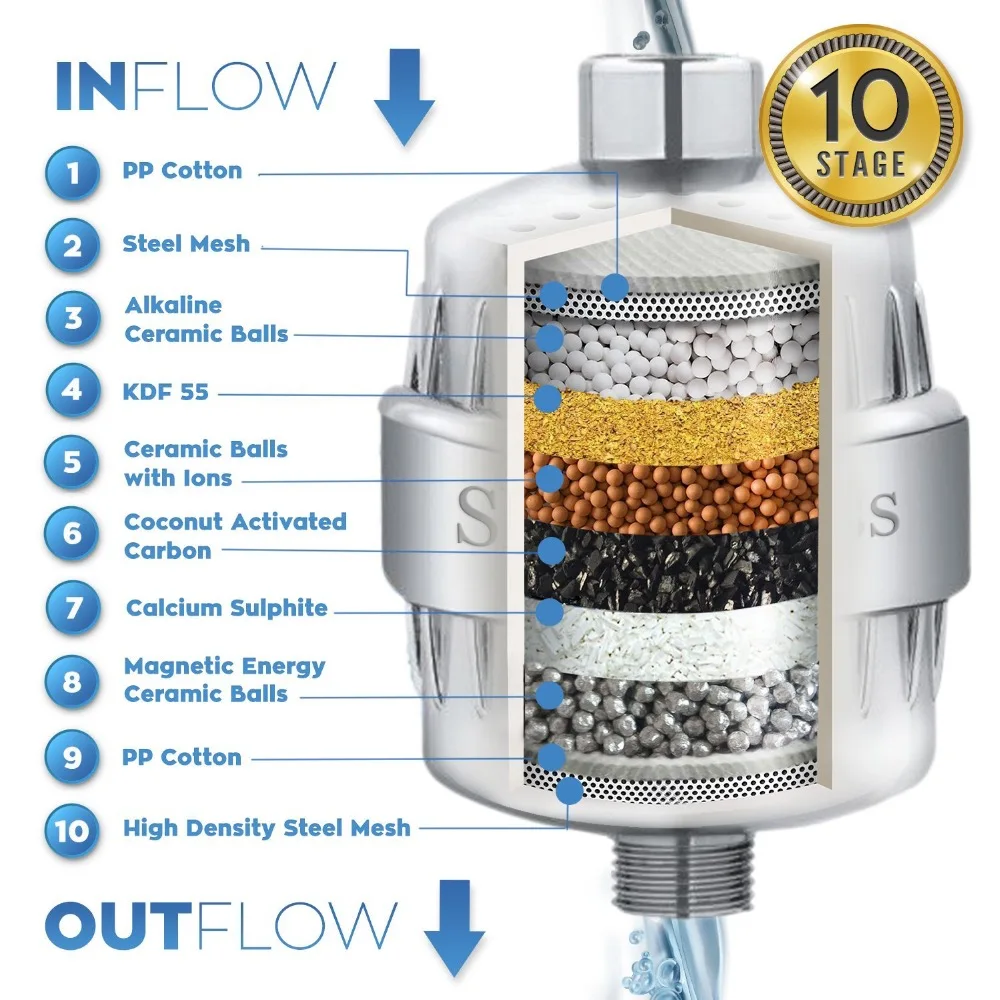 INFLOW

10 STAGE

1 PP Cotton

2 Steel Mesh

3 Alkaline Ceramic Balls

4 KDF 55

5 Ceramic Balls with Ions

6 Coconut Activated Carbon

7 Calcium Sulphite

8 Magnetic Energy Ceramic Balls

9 PP Cotton

10 High Density Steel Mesh

S S

OUTFLOW