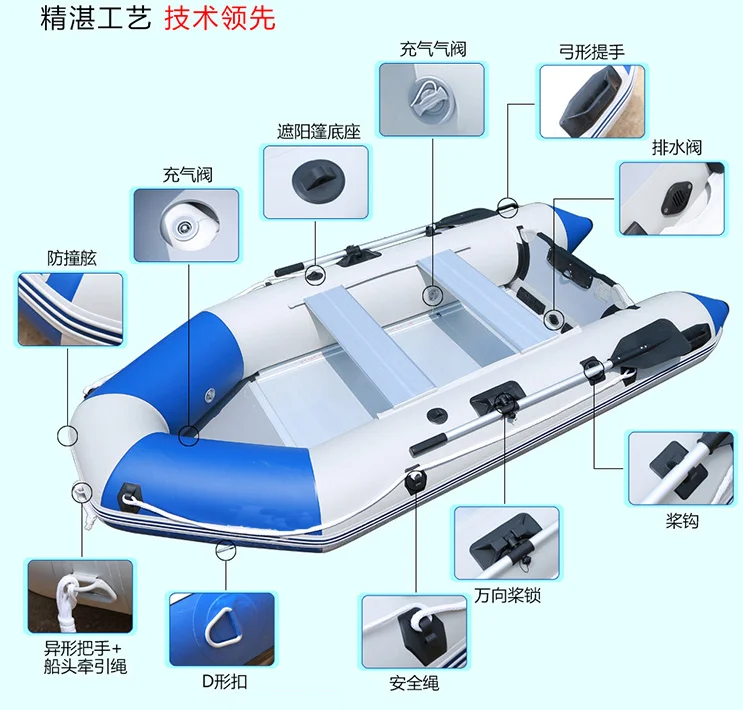 精湛工艺 技术领先

充气气阀

弓形提手

遮阳篷底座

排水阀

充气阀

防撞舷

桨钩

万向桨锁

异形把手+
船头牵引绳

D形扣

安全绳