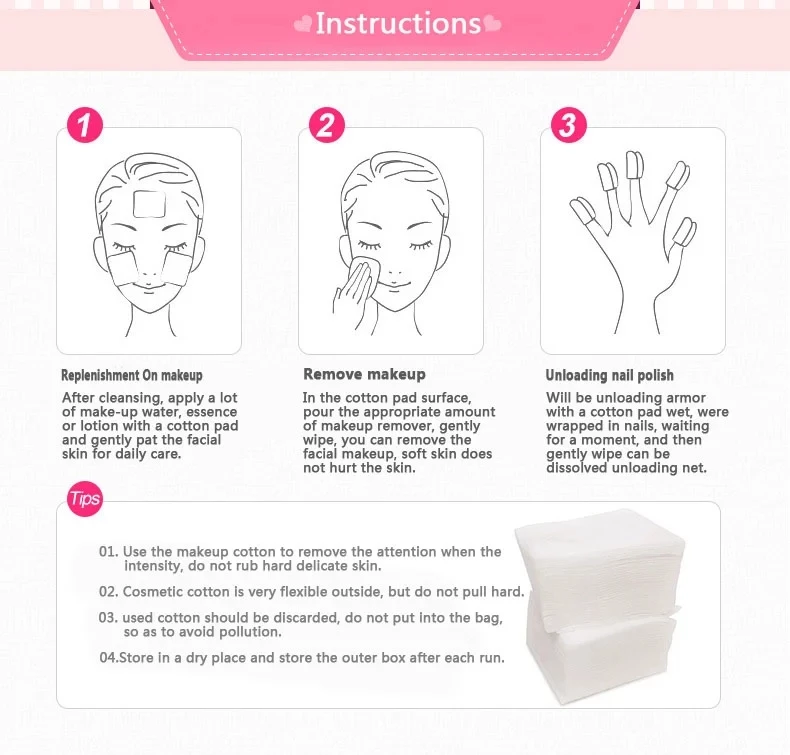 Instructions

1

Replenishment On makeup

After cleansing, apply a lot of make-up water, essence or lotion with a cotton pad and gently pat the facial skin for daily care.

2

Remove makeup

In the cotton pad surface, pour the appropriate amount of makeup remover, gently wipe, you can remove the facial makeup, soft skin does not hurt the skin.

3

Unloading nail polish

Will be unloading armor with a cotton pad wet, were wrapped in nails, waiting for a moment, and then gently wipe can be dissolved unloading net.

Tips

01. Use the makeup cotton to remove the attention when the intensity, do not rub hard delicate skin.

02. Cosmetic cotton is very flexible outside, but do not pull hard.

03. used cotton should be discarded, do not put into the bag, so as to avoid pollution.

04.Store in a dry place and store the outer box after each run.