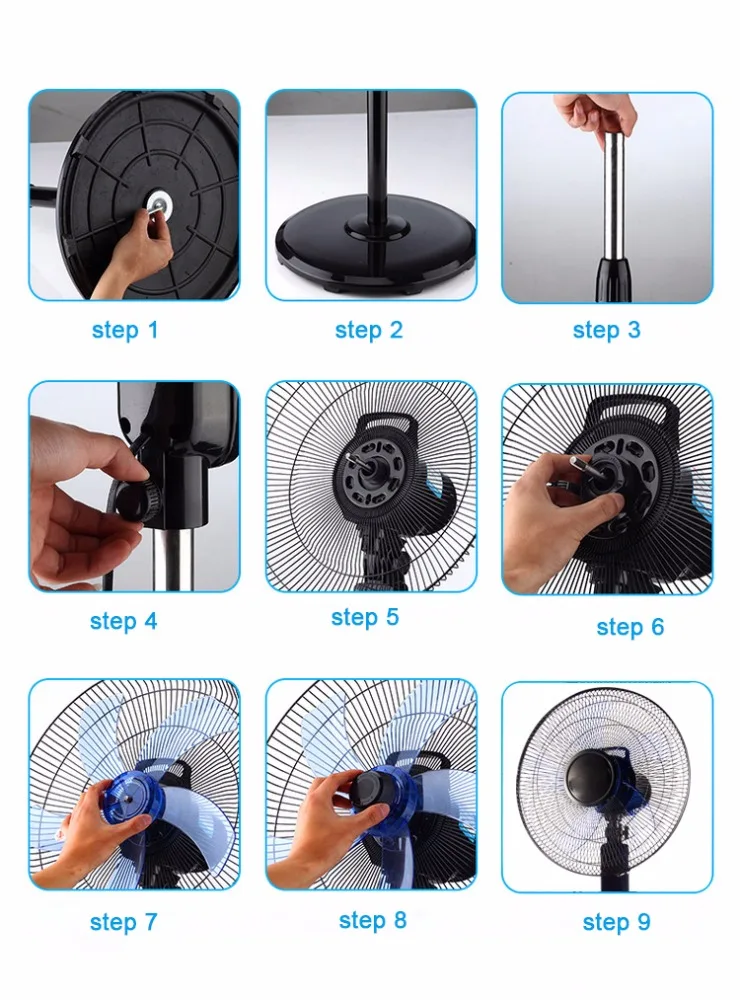 step 1

step 2

step 3

step 4

step 5

step 6

step 7

step 8

step 9