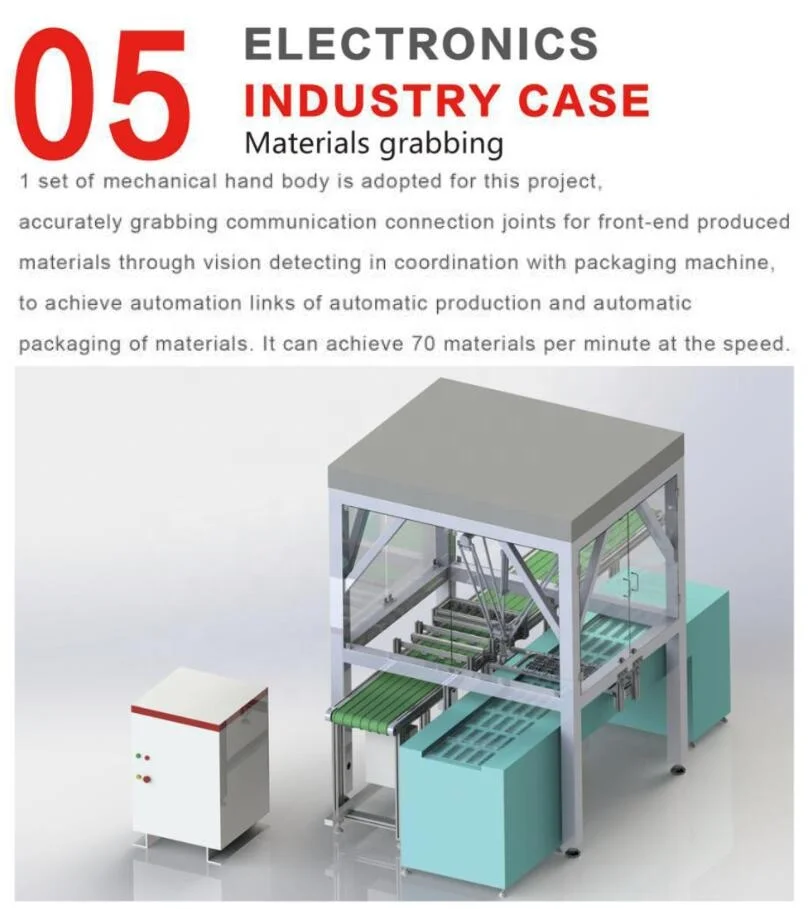 05 ELECTRONICS
INDUSTRY CASE
Materials grabbing

1 set of mechanical hand body is adopted for this project, accurately grabbing communication connection joints for front-end produced materials through vision detecting in coordination with packaging machine, to achieve automation links of automatic production and automatic packaging of materials. It can achieve 70 materials per minute at the speed.