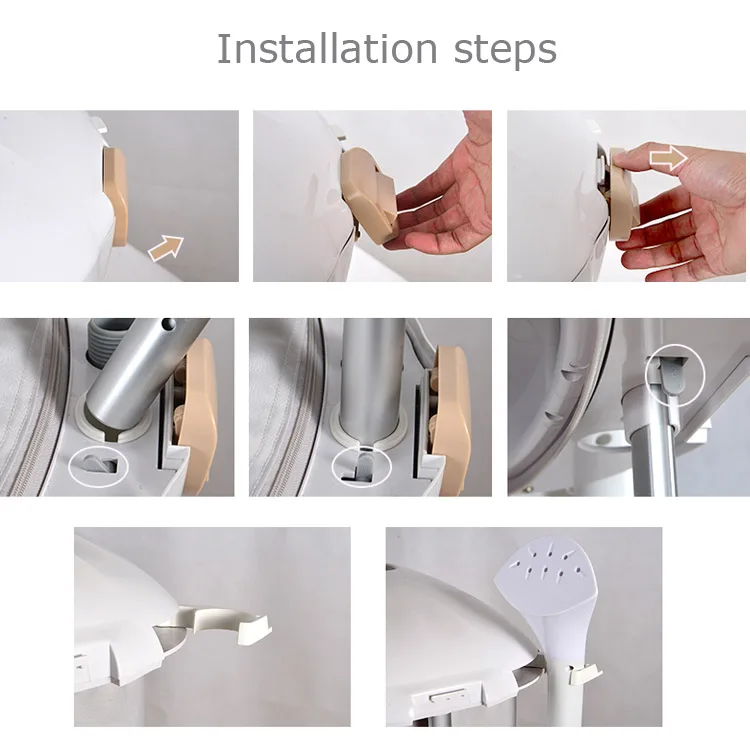 Installation steps