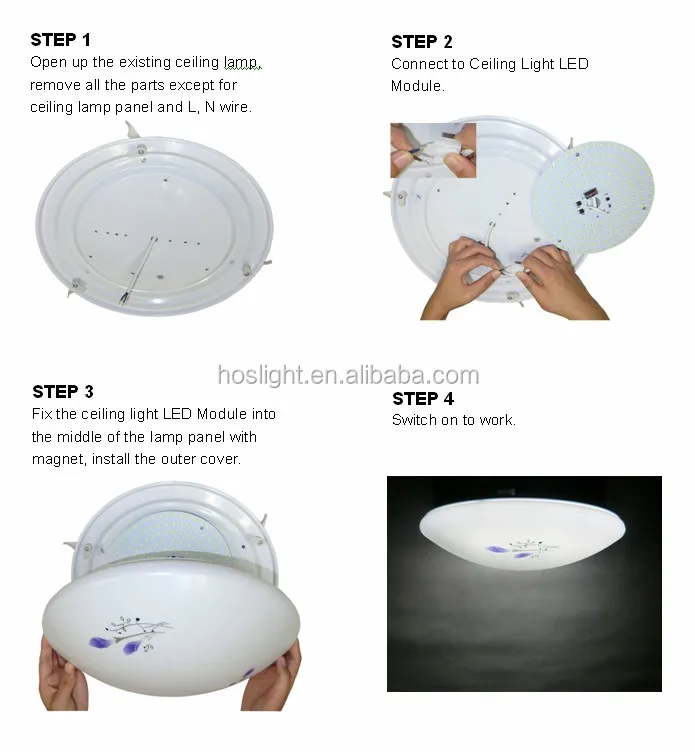 STEP 1
Open up the existing ceiling lamp, remove all the parts except for ceiling lamp panel and L, N wire.

STEP 2
Connect to Ceiling Light LED Module.

hoslight.en.alibaba.com

STEP 3
Fix the ceiling light LED Module into the middle of the lamp panel with magnet, install the outer cover.

STEP 4
Switch on to work.