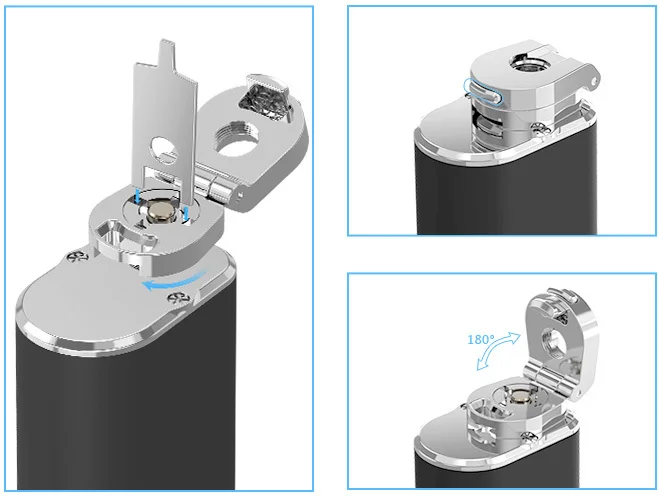 180°