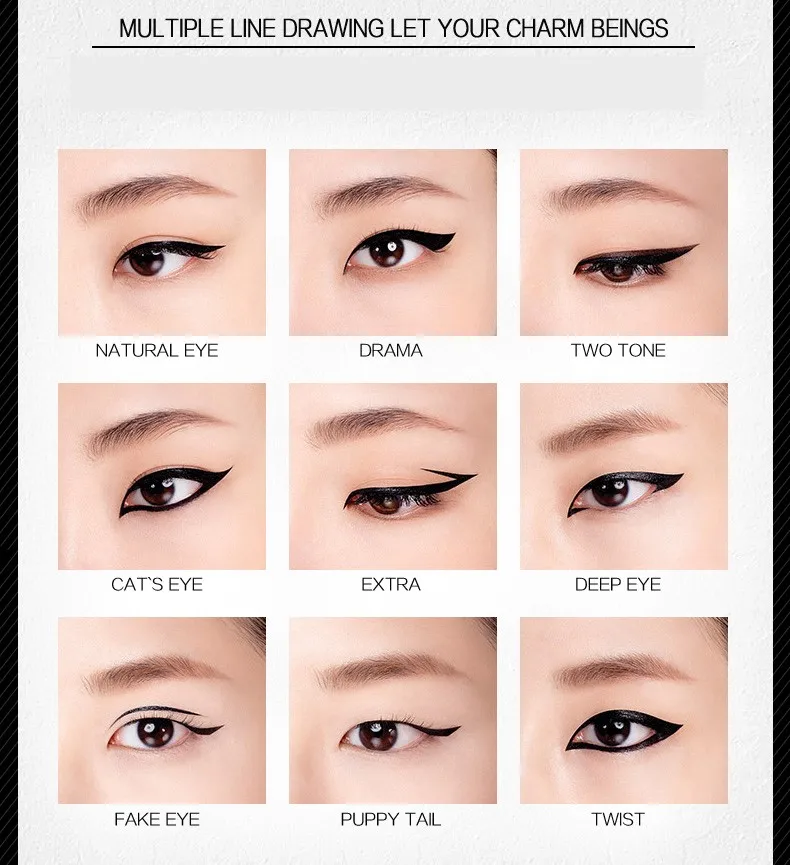 MULTIPLE LINE DRAWING LET YOUR CHARM BEINGS

NATURAL EYE

DRAMA

TWO TONE

CAT`S EYE

EXTRA

DEEP EYE

FAKE EYE

PUPPY TAIL

TWIST