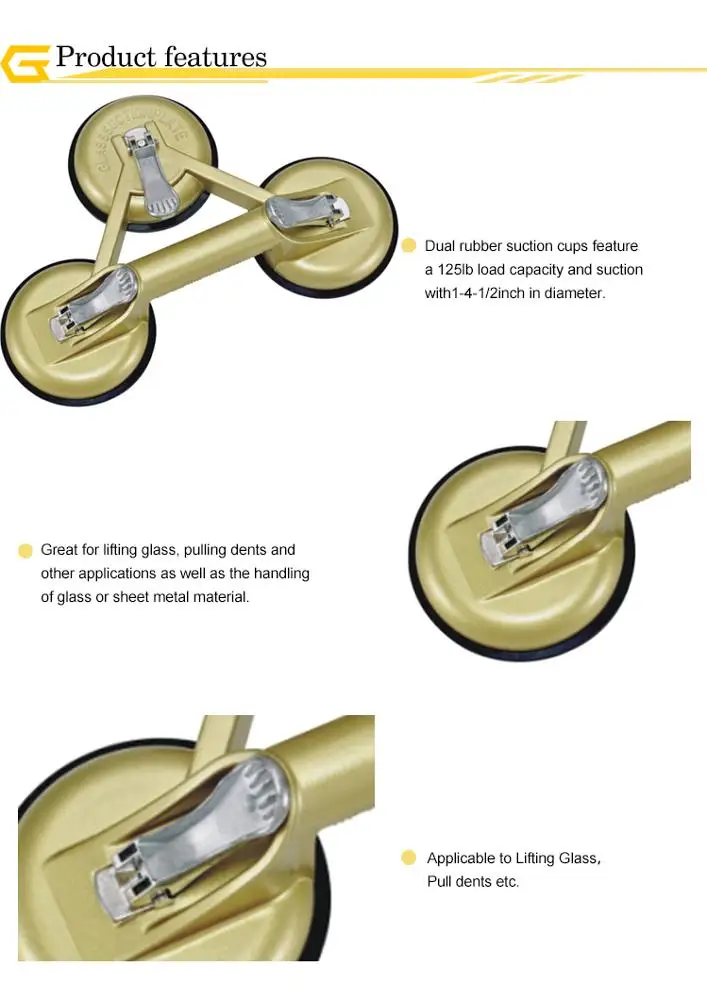 Product features

Dual rubber suction cups feature a 125lb load capacity and suction with1-4-1/2inch in diameter.

Great for lifting glass, pulling dents and other applications as well as the handling of glass or sheet metal material.

Applicable to Lifting Glass, Pull dents etc.