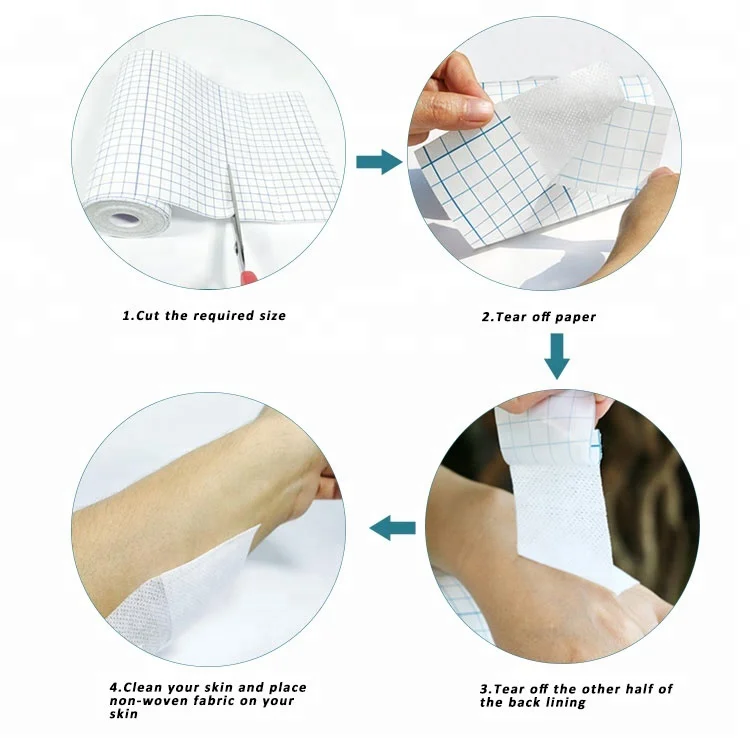 1.Cut the required size

2.Tear off paper

3.Tear off the other half of the back lining

4.Clean your skin and place non-woven fabric on your skin