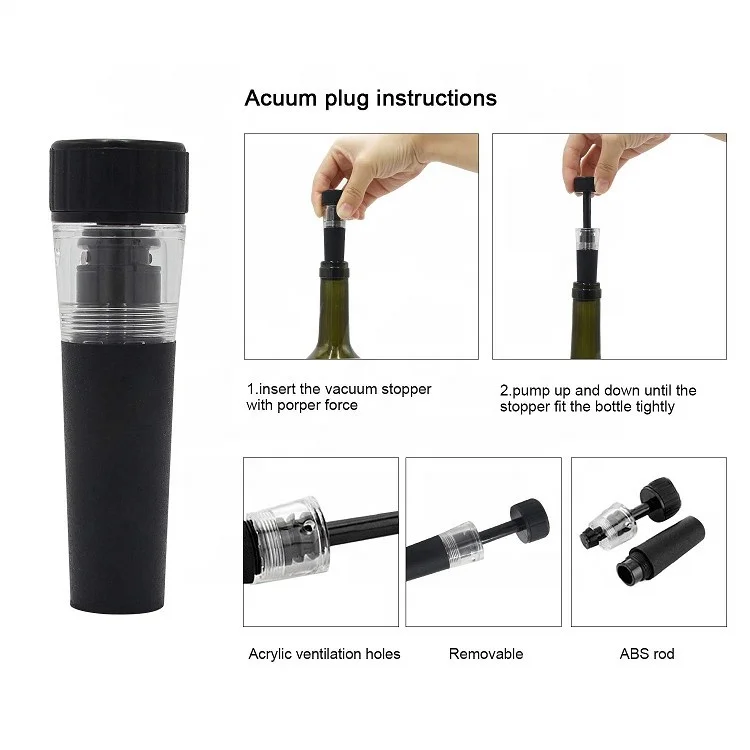 Acuum plug instructions

1.insert the vacuum stopper with porper force

2.pump up and down until the stopper fit the bottle tightly

Acrylic ventilation holes

Removable

ABS rod