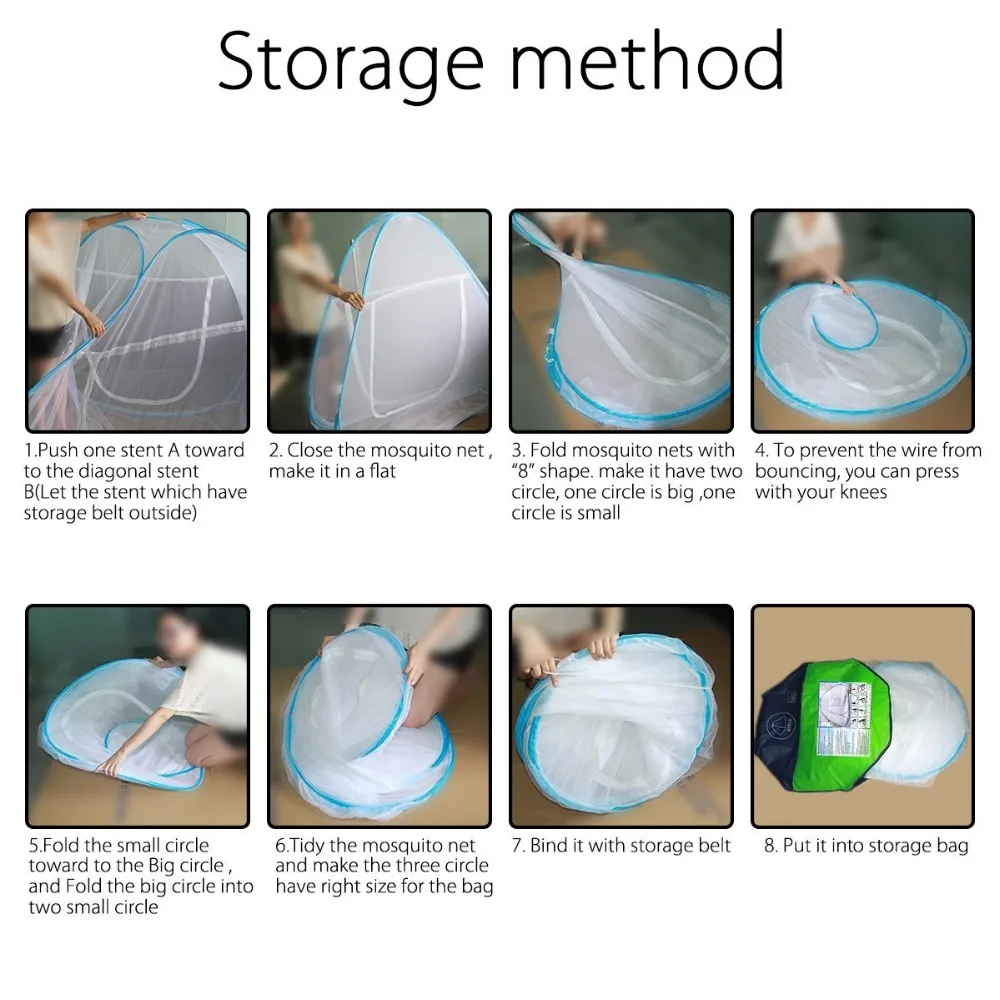 Storage method

1.Push one stent A toward to the diagonal stent B(Let the stent which have storage belt outside)

2. Close the mosquito net , make it in a flat

3. Fold mosquito nets with "8" shape. make it have two circle, one circle is big ,one circle is small

4. To prevent the wire from bouncing, you can press with your knees

5.Fold the small circle toward to the Big circle , and Fold the big circle into two small circle

6.Tidy the mosquito net and make the three circle have right size for the bag

7. Bind it with storage belt

8. Put it into storage bag