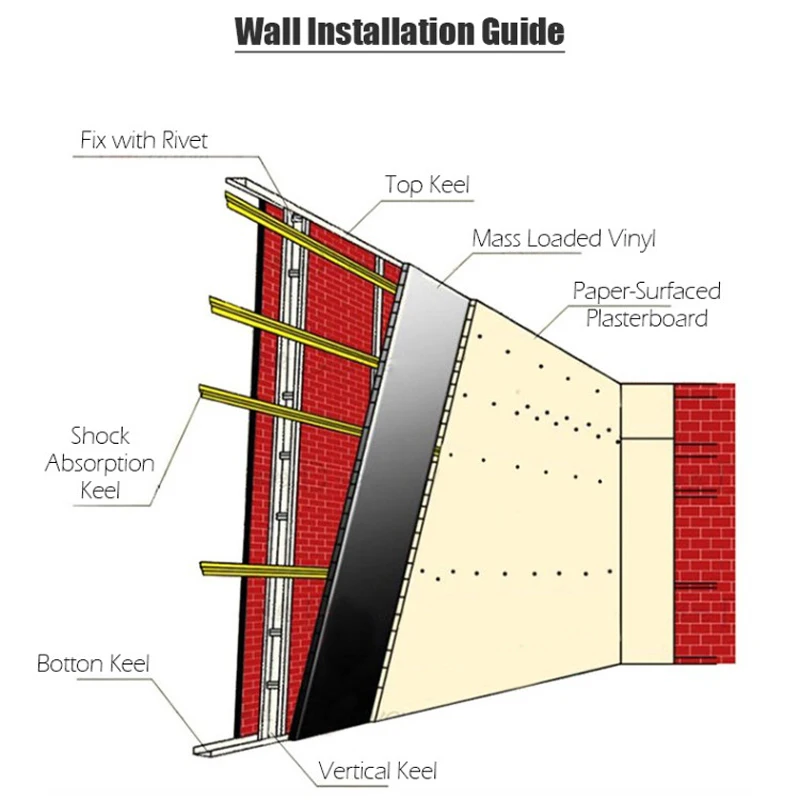 Wall Installation Guide

Fix with Rivet

Top Keel

Mass Loaded Vinyl

Paper-Surfaced Plasterboard

Shock Absorption Keel

Botton Keel

Vertical Keel