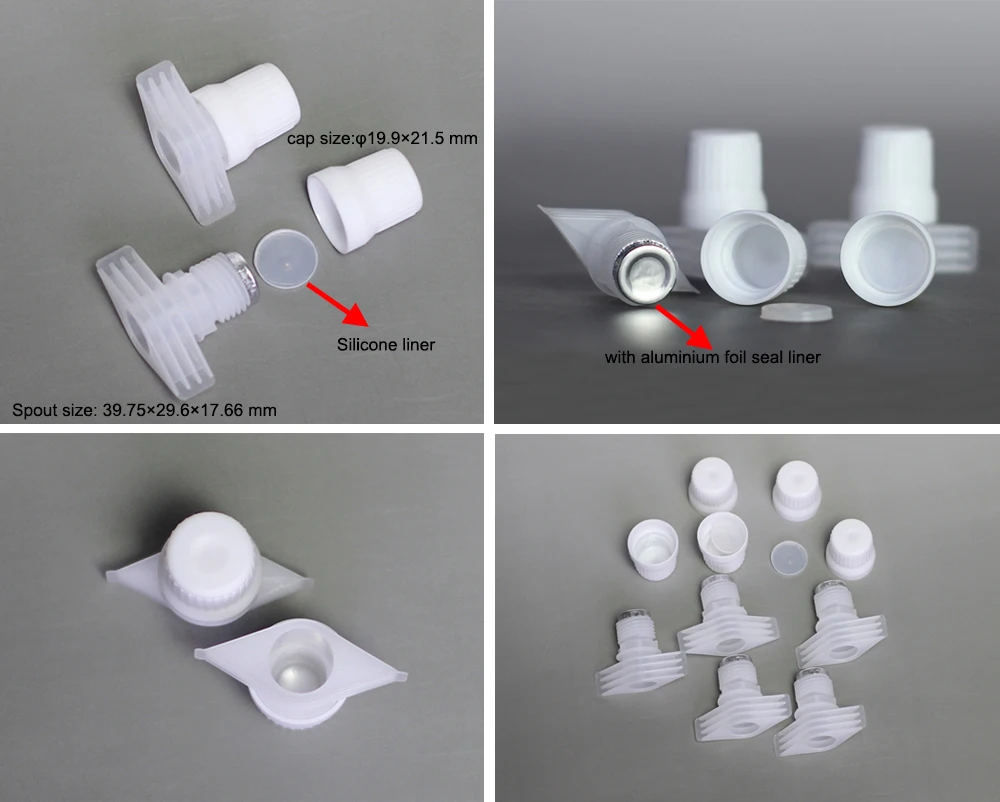 cap size:φ19.9×21.5 mm

Silicone liner

Spout size: 39.75×29.6×17.66 mm

with aluminium foil seal liner