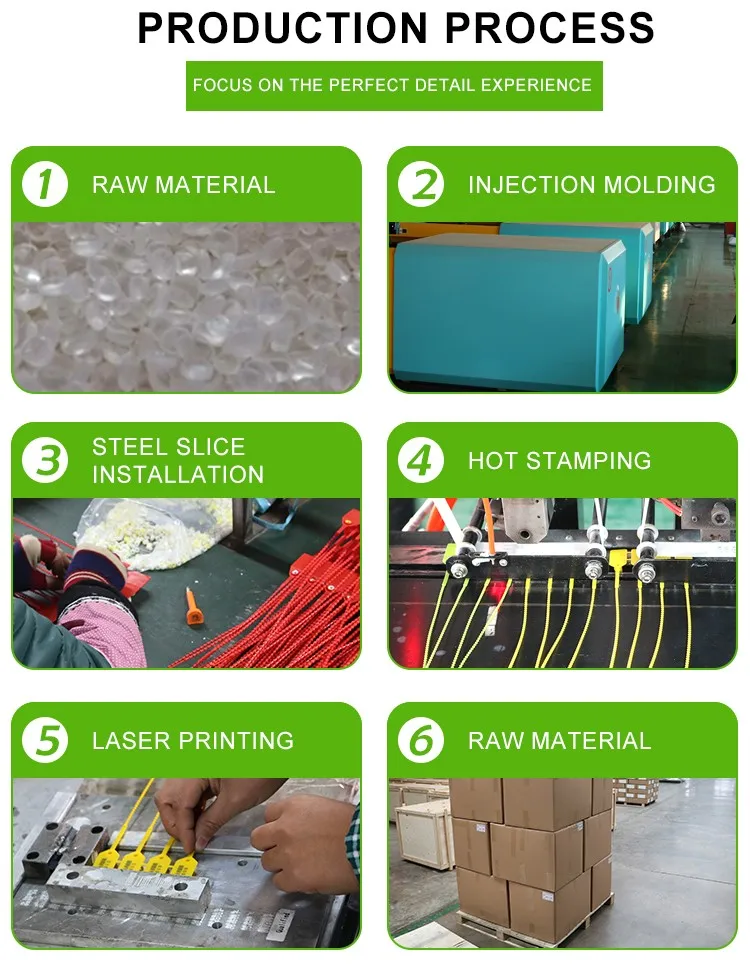 PRODUCTION PROCESS

FOCUS ON THE PERFECT DETAIL EXPERIENCE

1 RAW MATERIAL

2 INJECTION MOLDING

3 STEEL SLICE INSTALLATION

4 HOT STAMPING

5 LASER PRINTING

6 RAW MATERIAL