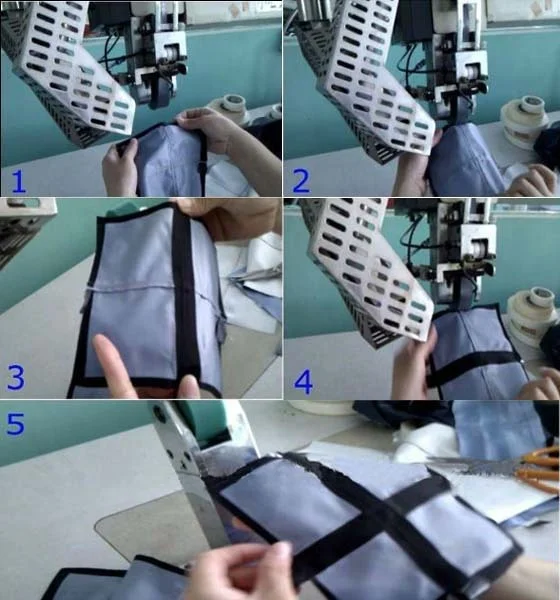 1
2
3
4
5