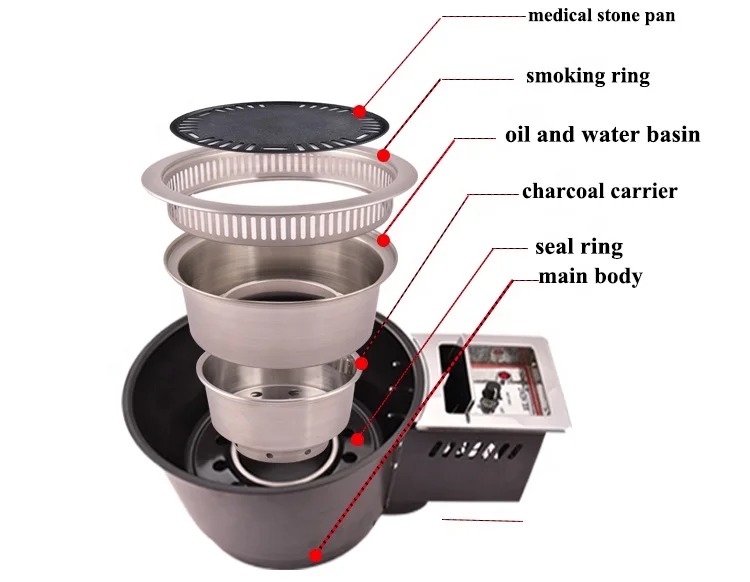 medical stone pan
smoking ring
oil and water basin
charcoal carrier
seal ring
main body