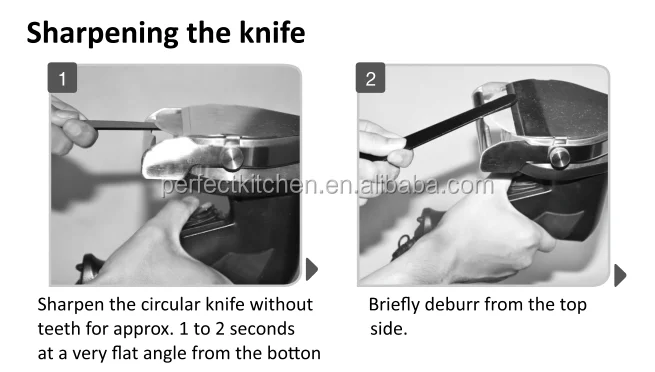 Sharpening the knife

1

perfectkitchen.en.alibaba.com

Sharpen the circular knife without teeth for approx. 1 to 2 seconds at a very flat angle from the botton

2

Briefly deburr from the top side.