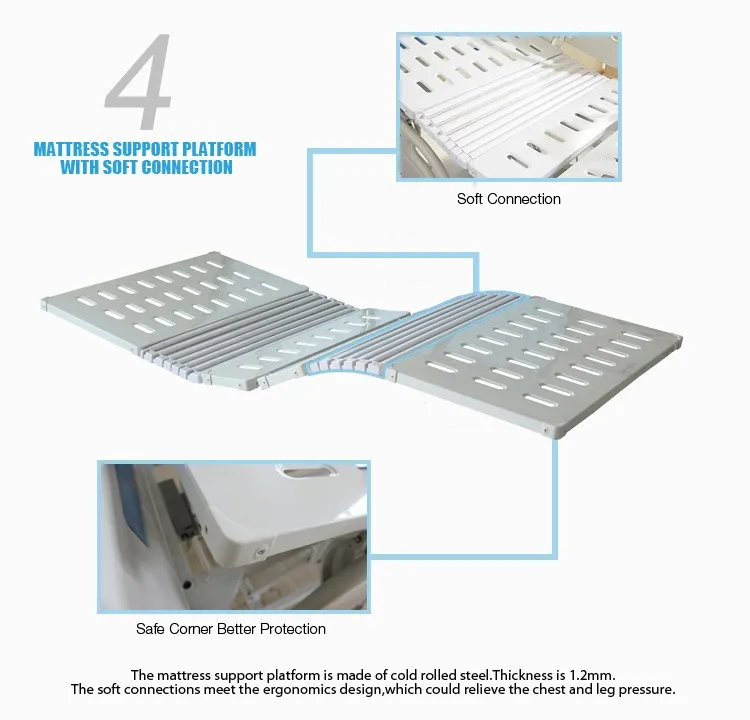 4

MATTRESS SUPPORT PLATFORM WITH SOFT CONNECTION

Soft Connection

Safe Corner Better Protection

The mattress support platform is made of cold rolled steel.Thickness is 1.2mm.
The soft connections meet the ergonomics design,which could relieve the chest and leg pressure.