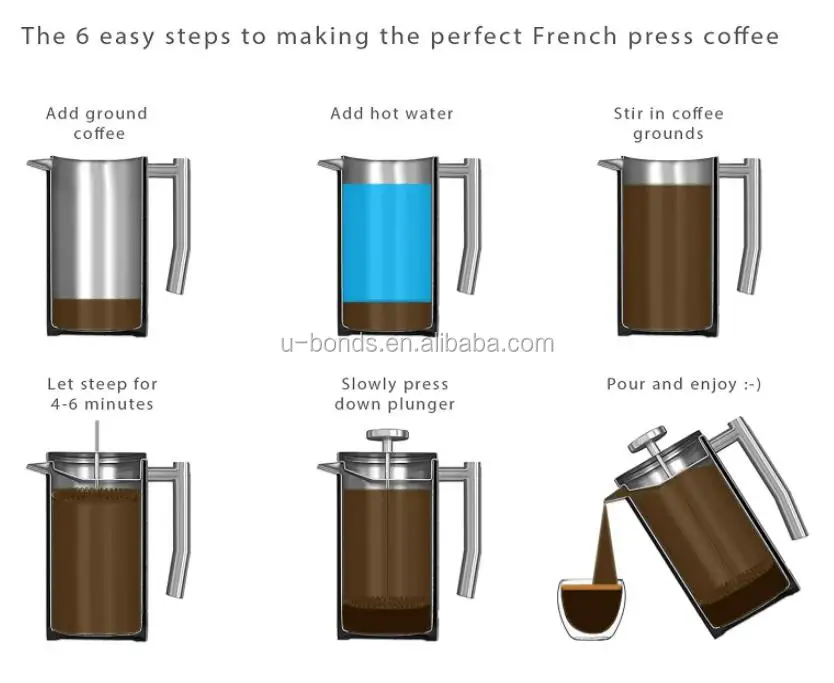 The 6 easy steps to making the perfect French press coffee

Add ground coffee

Add hot water

Stir in coffee grounds

u-bonds.en.alibaba.com

Let steep for 4-6 minutes

Slowly press down plunger

Pour and enjoy :-)