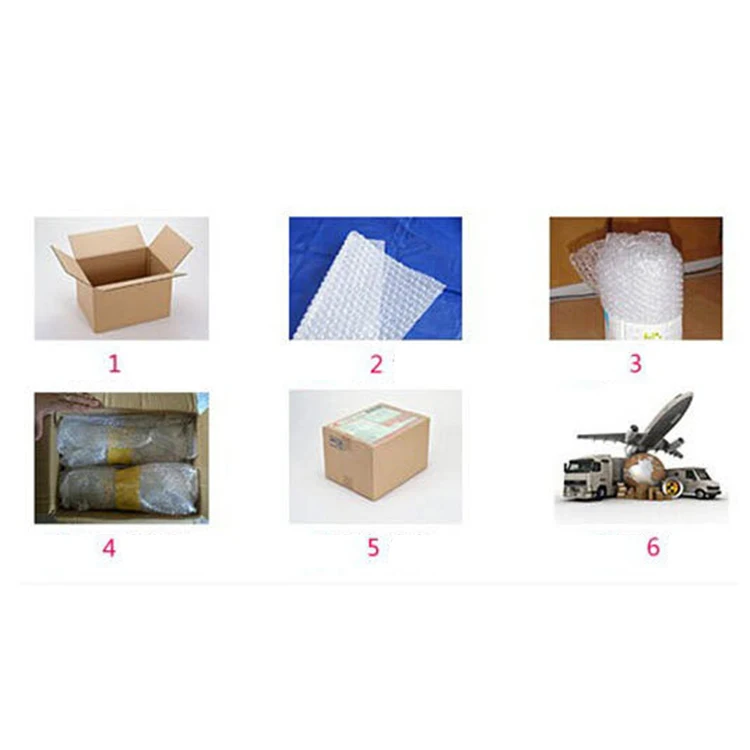 1

2

3

4

5

6