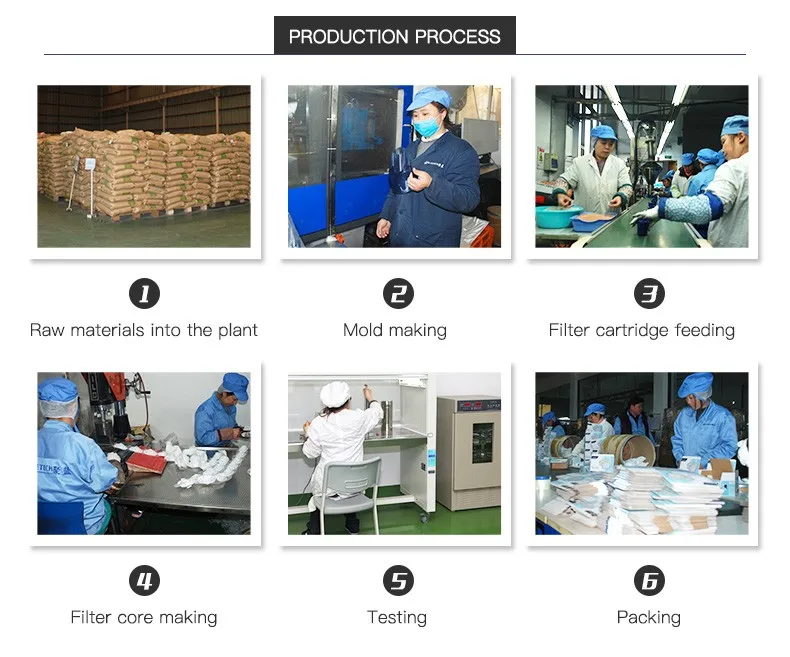 PRODUCTION PROCESS

1
Raw materials into the plant

2
Mold making

3
Filter cartridge feeding

4
Filter core making

5
Testing

6
Packing