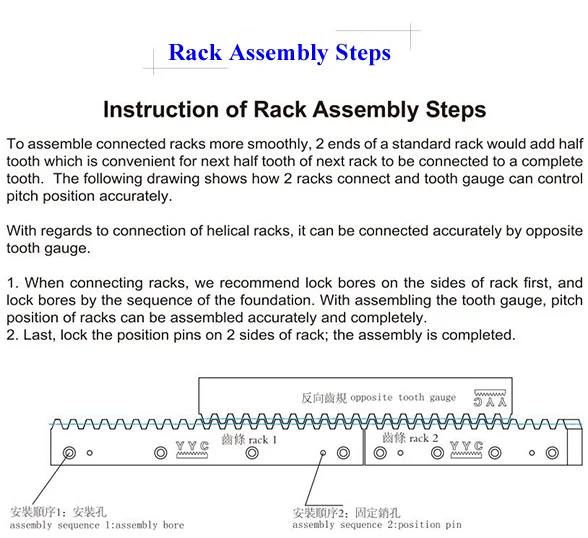 Rack Assembly Steps

Instruction of Rack Assembly Steps

To assemble connected racks more smoothly, 2 ends of a standard rack would add half tooth which is convenient for next half tooth of next rack to be connected to a complete tooth. The following drawing shows how 2 racks connect and tooth gauge can control pitch position accurately.

With regards to connection of helical racks, it can be connected accurately by opposite tooth gauge.

1. When connecting racks, we recommend lock bores on the sides of rack first, and lock bores by the sequence of the foundation. With assembling the tooth gauge, pitch position of racks can be assembled accurately and completely.
2. Last, lock the position pins on 2 sides of rack; the assembly is completed.

反向齒規 opposite tooth gauge

YYC

齒條 rack 1

YYC

齒條 rack 2

YYC

安裝順序1：安裝孔
assembly sequence 1:assembly bore

安裝順序2：固定銷孔
assembly sequence 2:position pin