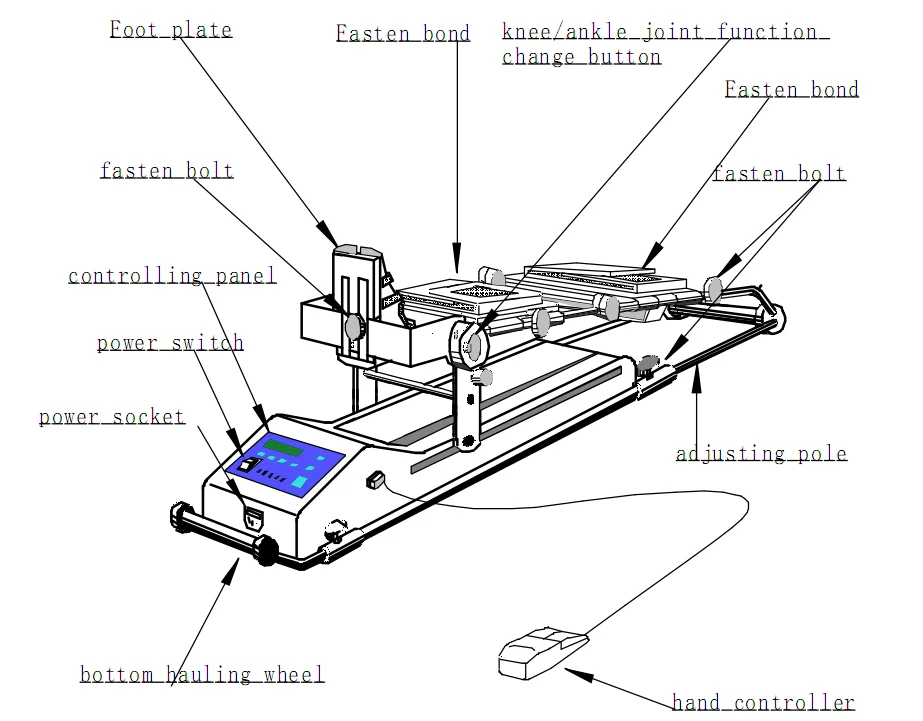 Foot plate

Fasten bond

knee/ankle joint function change button

Fasten bond

fasten bolt

fasten bolt

controlling panel

power switch

power socket

adjusting pole

bottom hauling wheel

hand controller