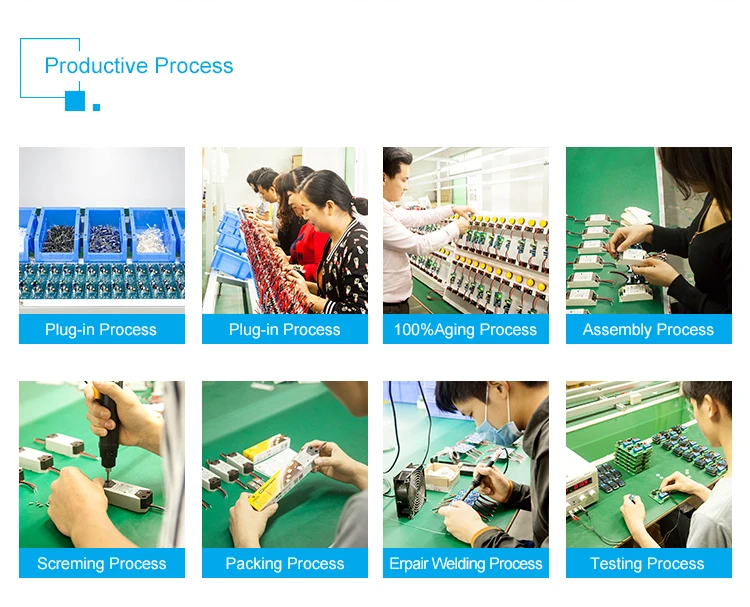 Productive Process

Plug-in Process

Plug-in Process

100%Aging Process

Assembly Process

Screming Process

Packing Process

Erpair Welding Process

Testing Process