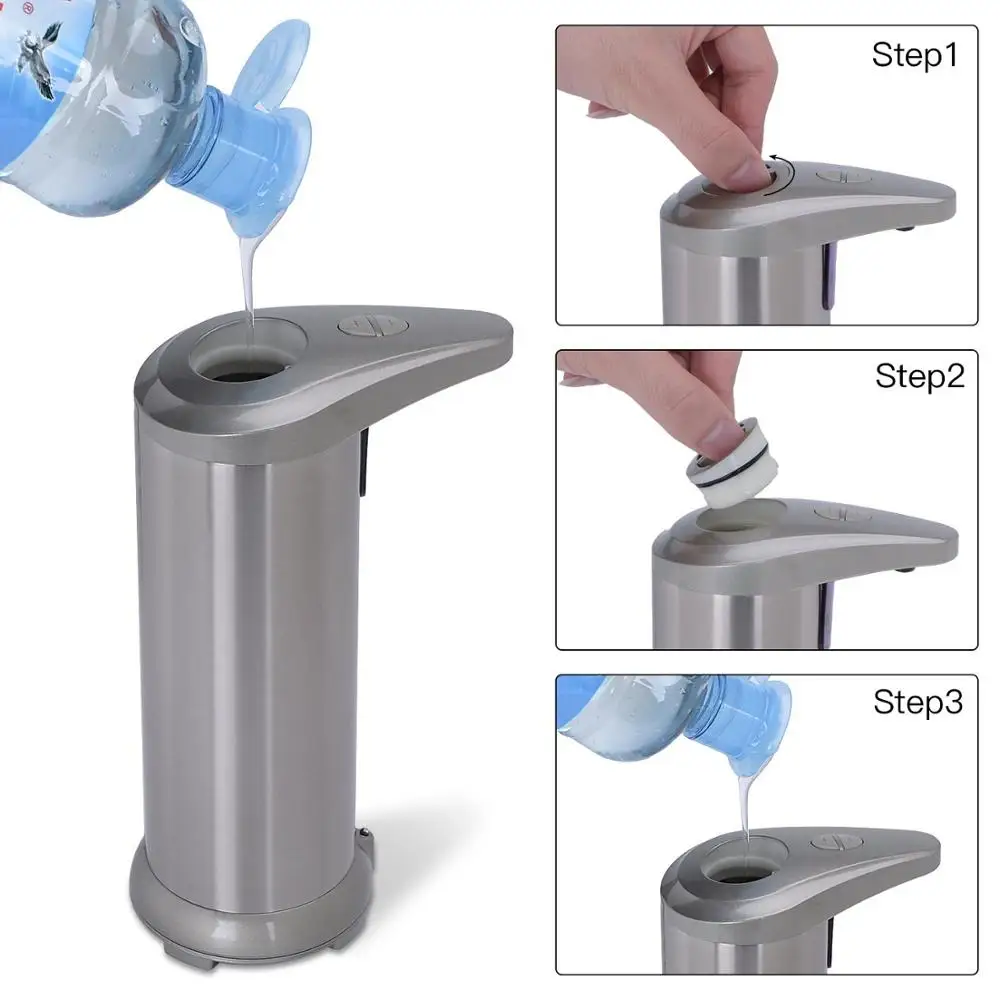 Step1

Step2

Step3