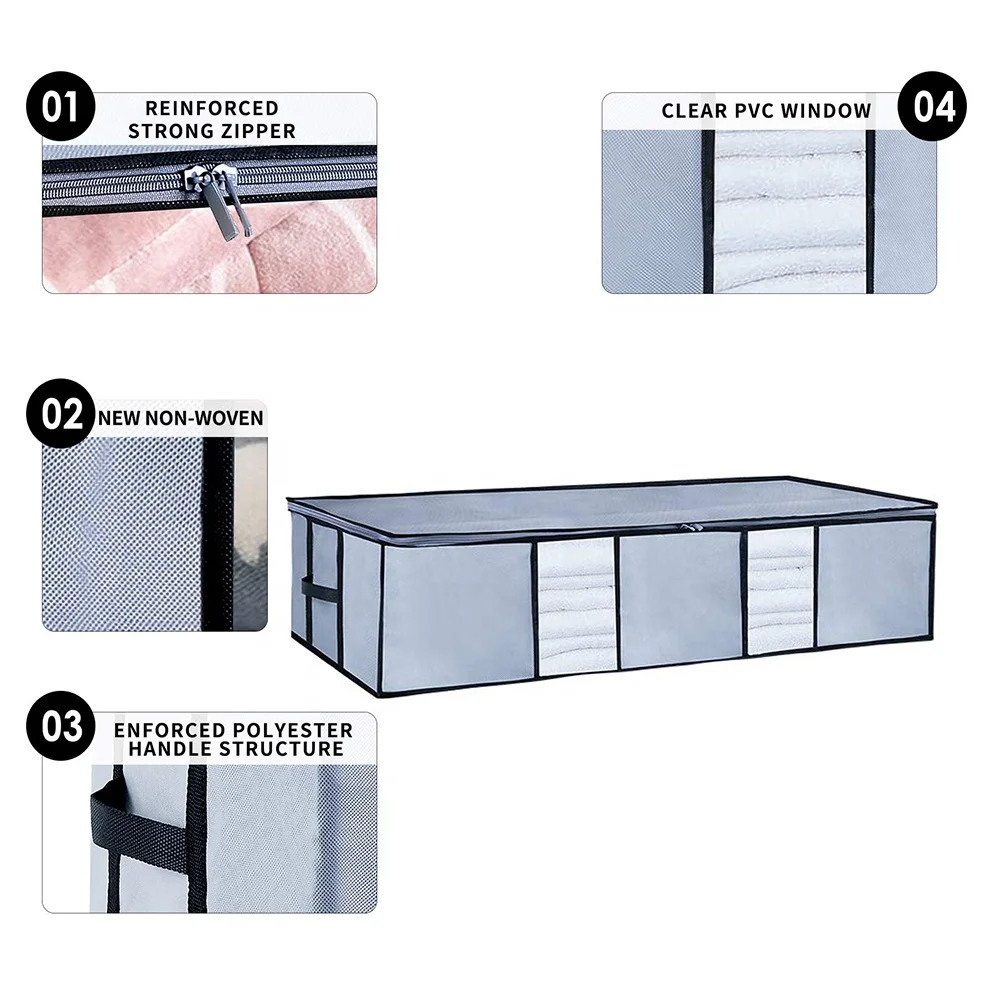 01
REINFORCED STRONG ZIPPER

CLEAR PVC WINDOW
04

02
NEW NON-WOVEN

03
ENFORCED POLYESTER HANDLE STRUCTURE