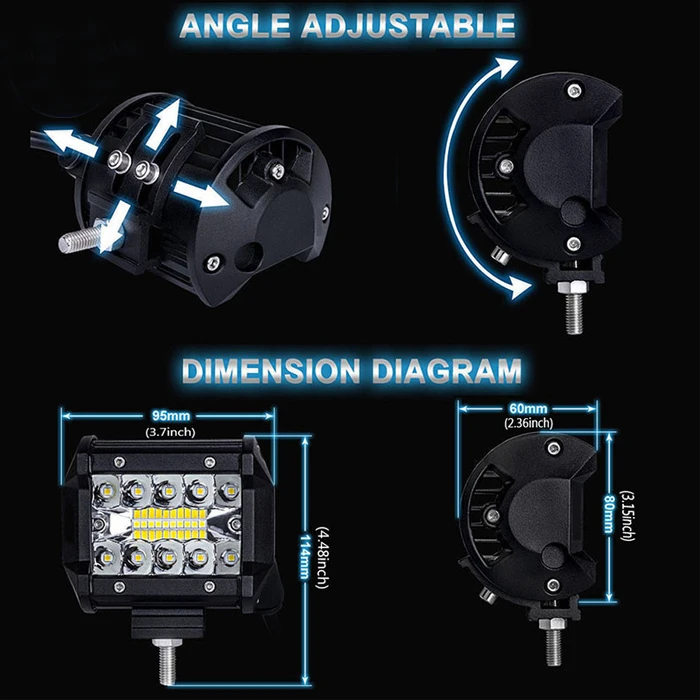 ANGLE ADJUSTABLE

DIMENSION DIAGRAM

95mm
(3.7inch)

114mm
(4.48inch)

60mm
(2.36inch)

80mm
(3.15inch)