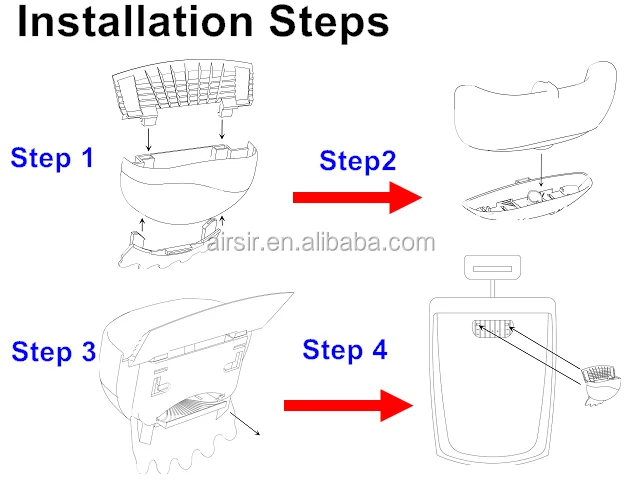 Installation Steps

Step 1

Step2

airsir.en.alibaba.com

Step 3

Step 4