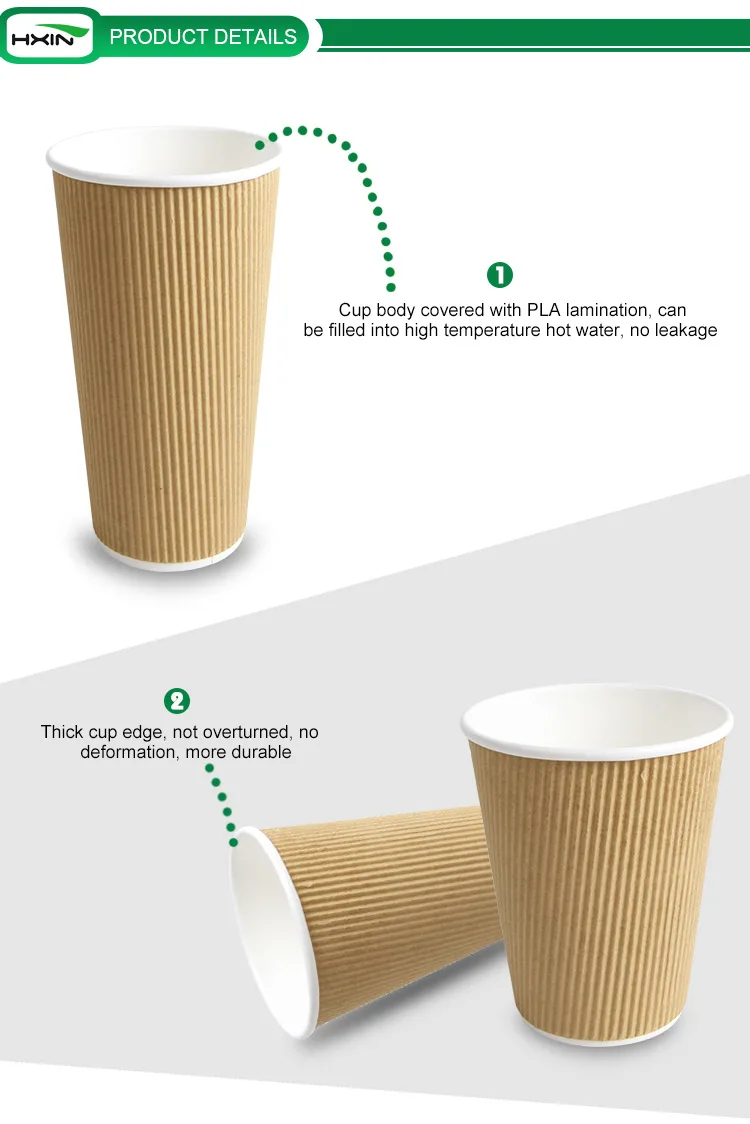 HXIN PRODUCT DETAILS

1
Cup body covered with PLA lamination, can be filled into high temperature hot water, no leakage

2
Thick cup edge, not overturned, no deformation, more durable