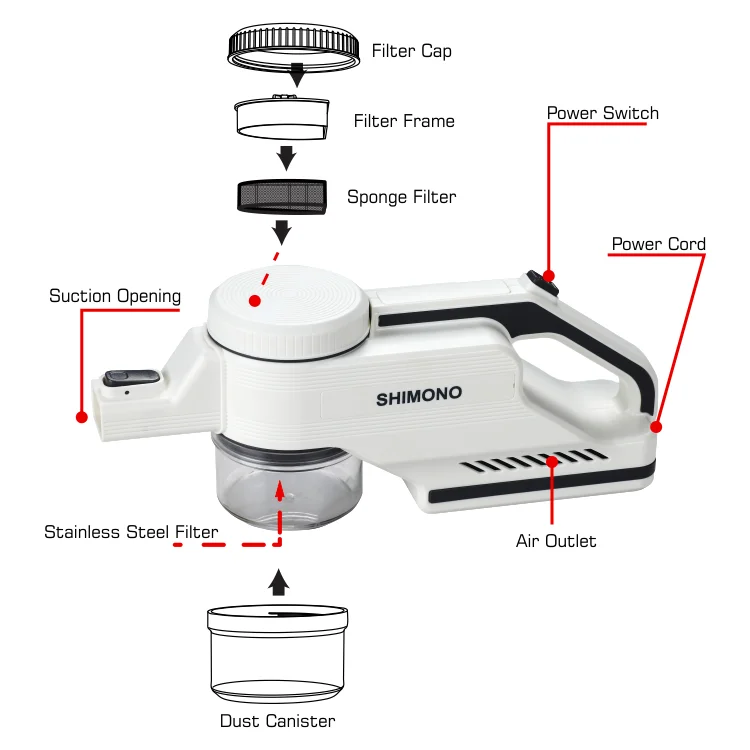 Filter Cap

Filter Frame

Power Switch

Sponge Filter

Power Cord

Suction Opening

SHIMONO

Stainless Steel Filter

Air Outlet

Dust Canister