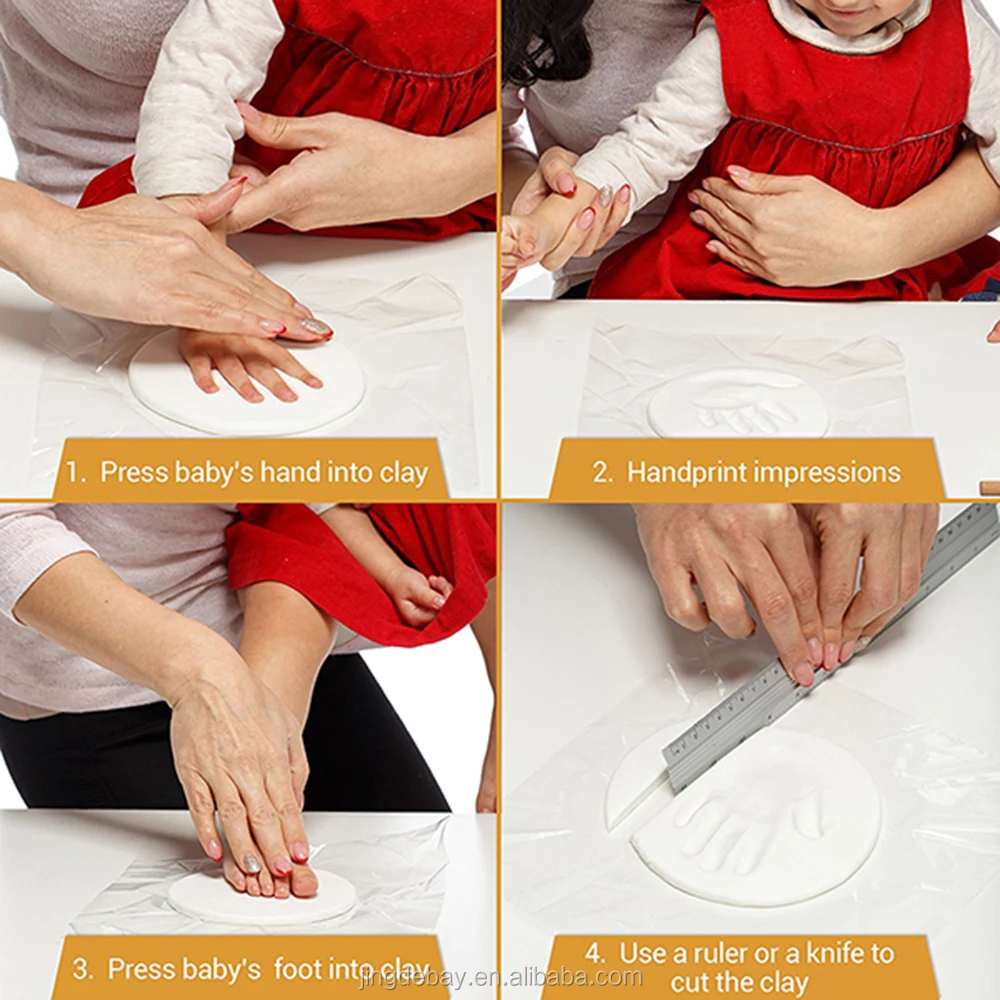 1. Press baby's hand into clay

2. Handprint impressions

3. Press baby's foot into clay

4. Use a ruler or a knife to cut the clay

jingdebay.en.alibaba.com