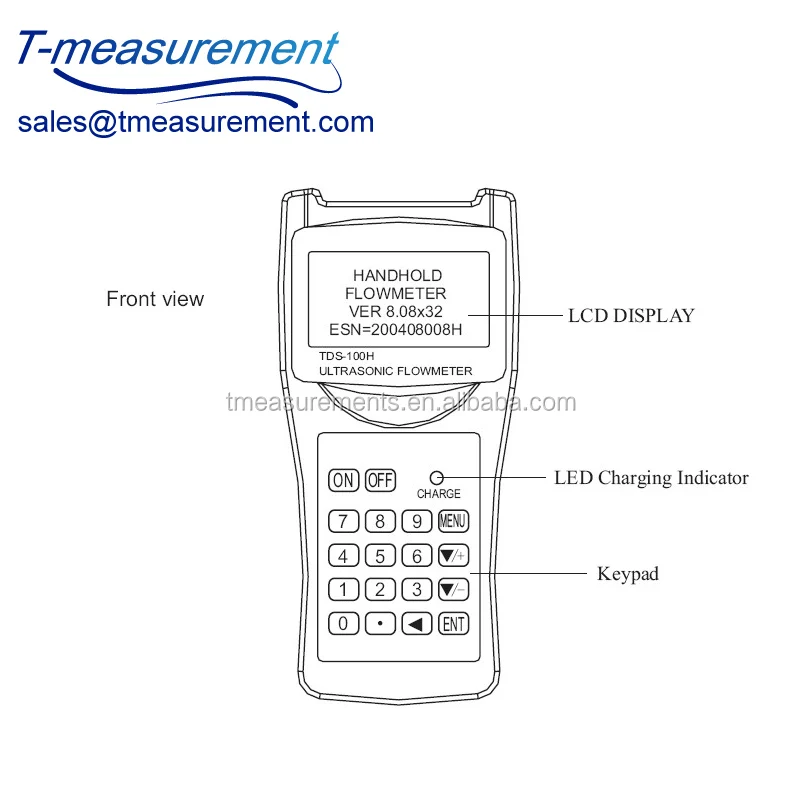 T-measurement
sales@tmeasurement.com

Front view

HANDHOLD
FLOWMETER
VER 8.08x32
ESN=200408008H

LCD DISPLAY

TDS-100H
ULTRASONIC FLOWMETER

tmeasurements.en.alibaba.com

ON OFF
CHARGE

LED Charging Indicator

7 8 9 MENU
4 5 6 ▼/+
1 2 3 ▼/−
0 • ◀ ENT

Keypad