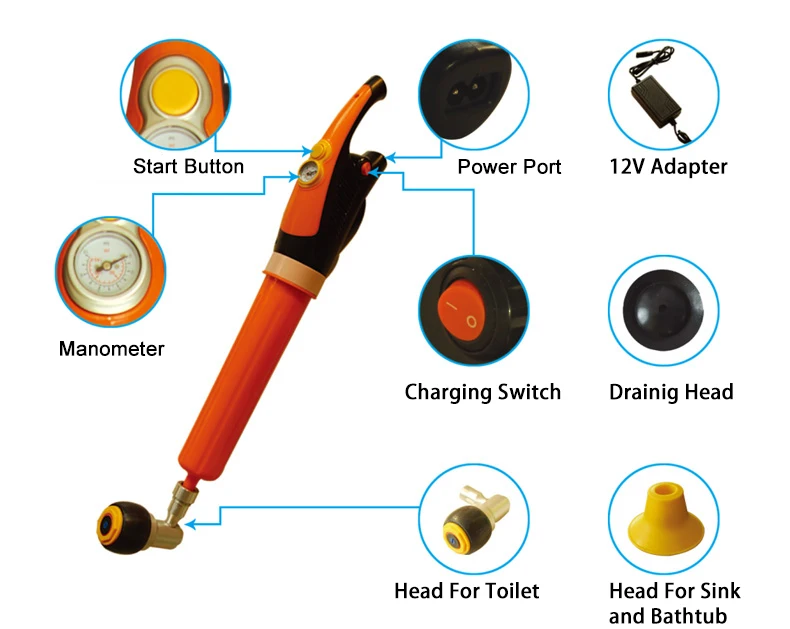 Start Button

Power Port

12V Adapter

Manometer

Charging Switch

Drainig Head

Head For Toilet

Head For Sink and Bathtub