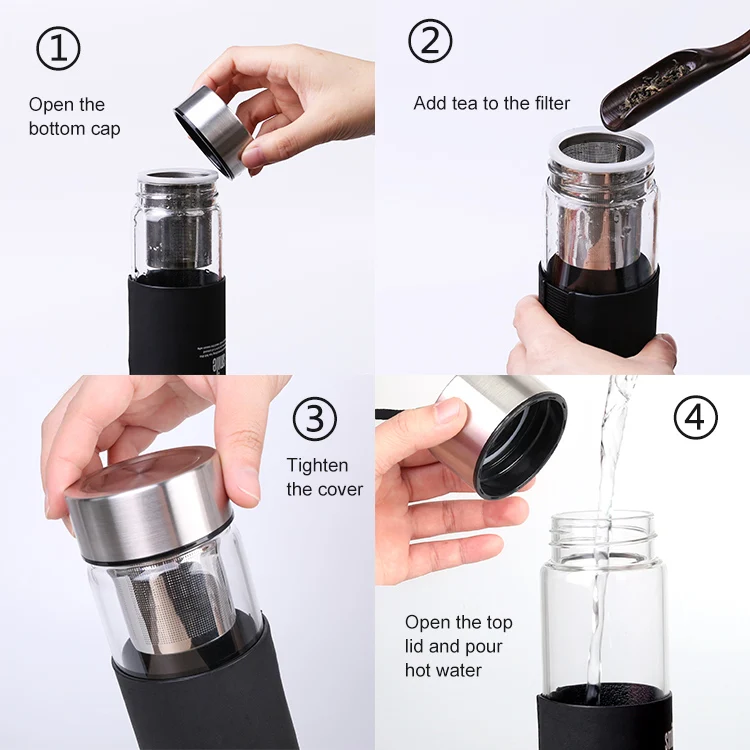 ①

Open the bottom cap

②

Add tea to the filter

③

Tighten the cover

④

Open the top lid and pour hot water