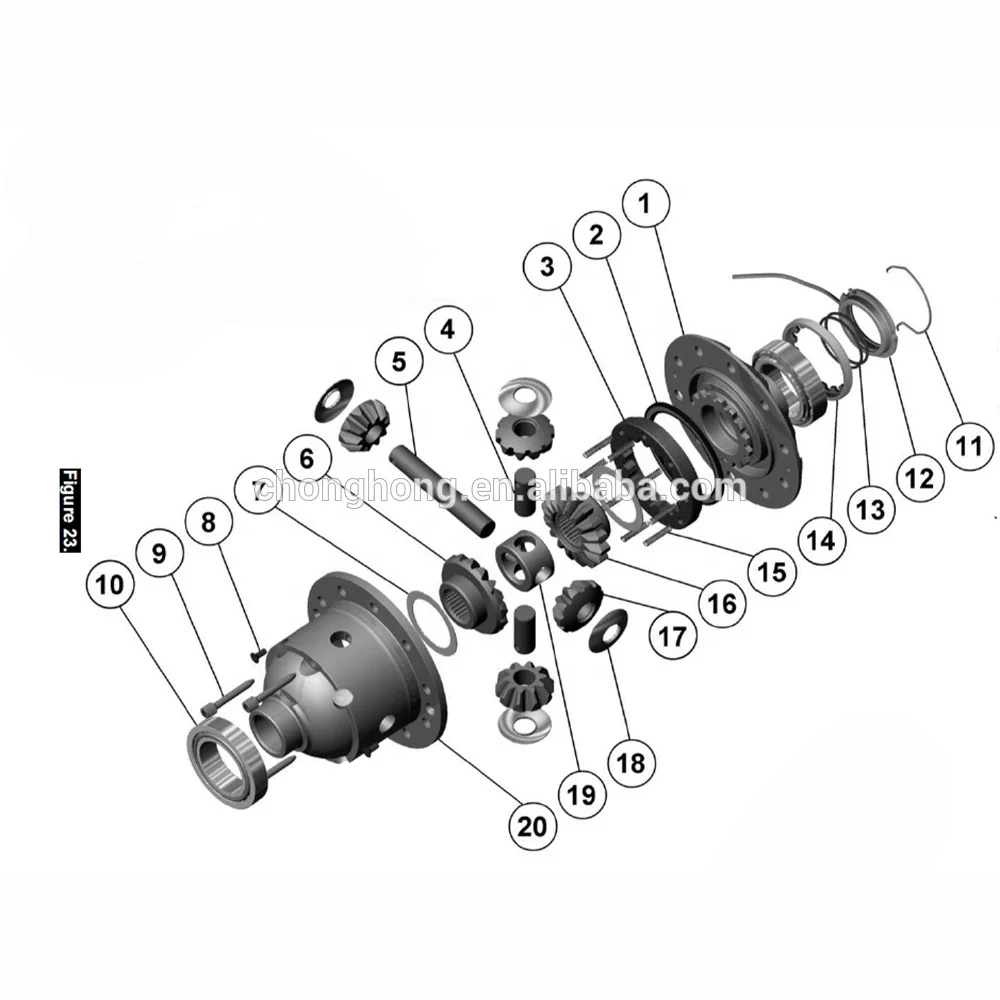 Figure 23.

1
2
3
4
5
6
7
8
9
10
11
12
13
14
15
16
17
18
19
20

chonghong.en.alibaba.com