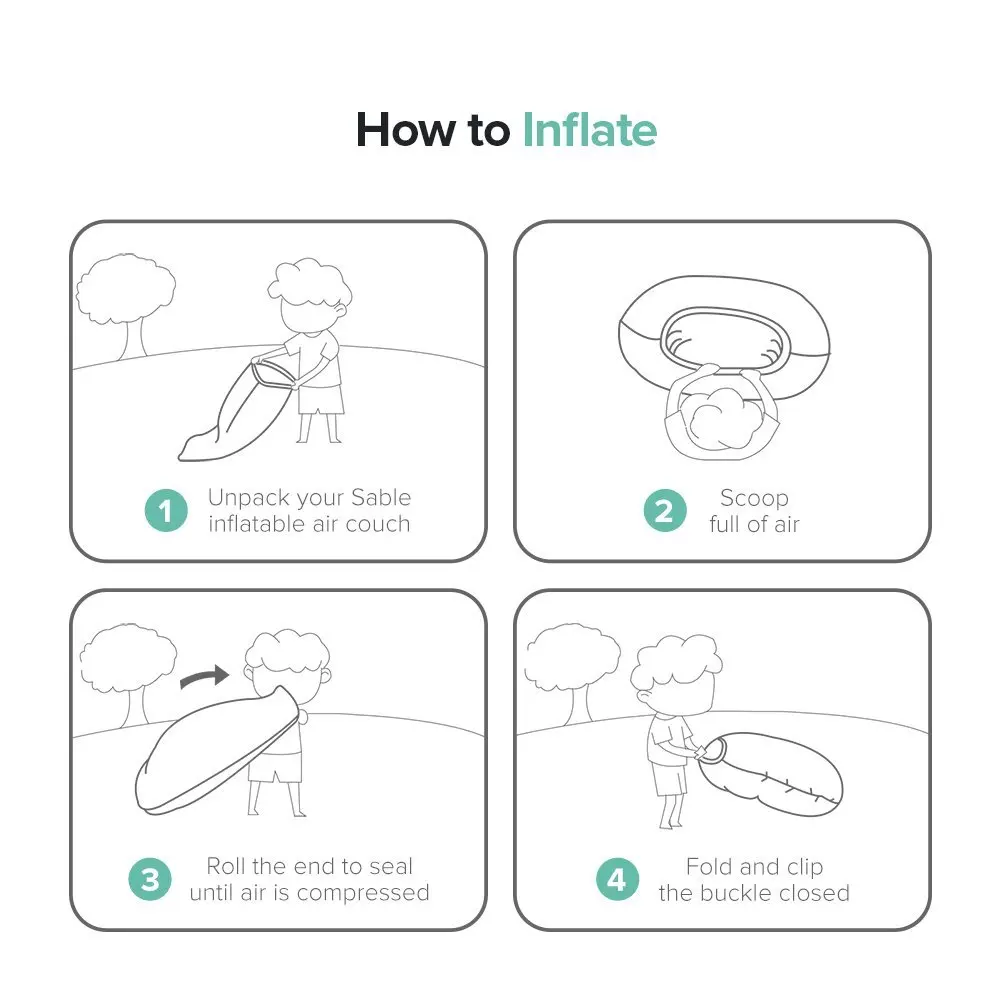 How to Inflate

1 Unpack your Sable inflatable air couch

2 Scoop full of air

3 Roll the end to seal until air is compressed

4 Fold and clip the buckle closed