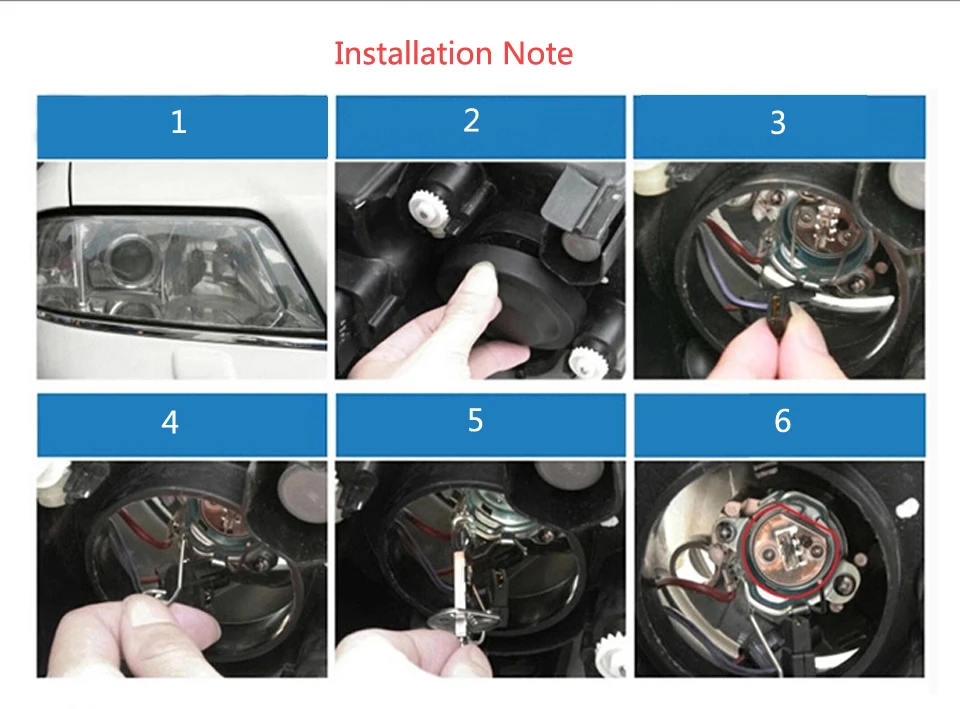 Installation Note

1

2

3

4

5

6