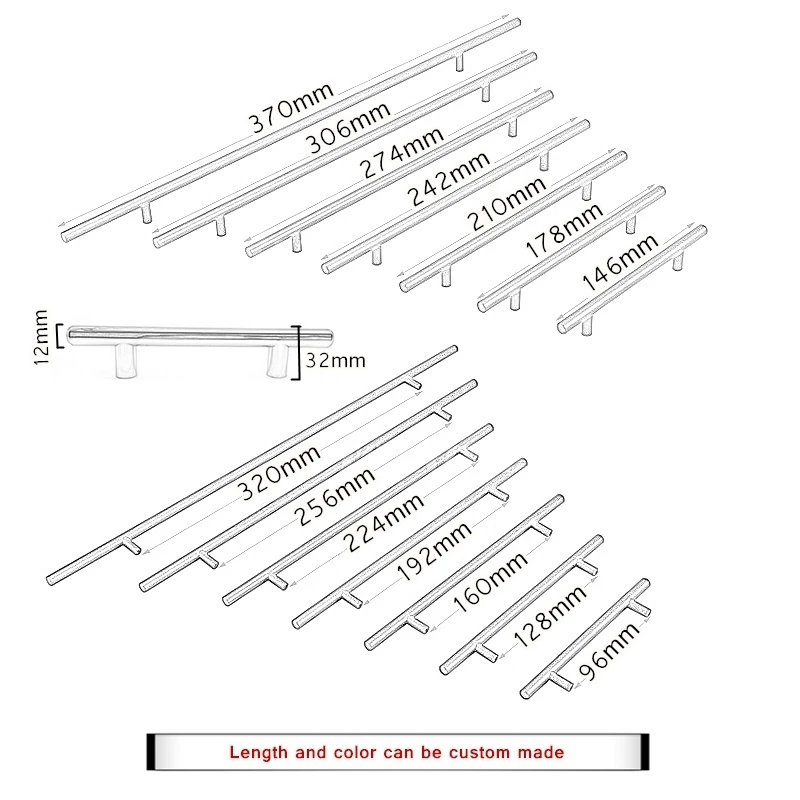 370mm
306mm
274mm
242mm
210mm
178mm
146mm

12mm
32mm

320mm
256mm
224mm
192mm
160mm
128mm
96mm

Length and color can be custom made