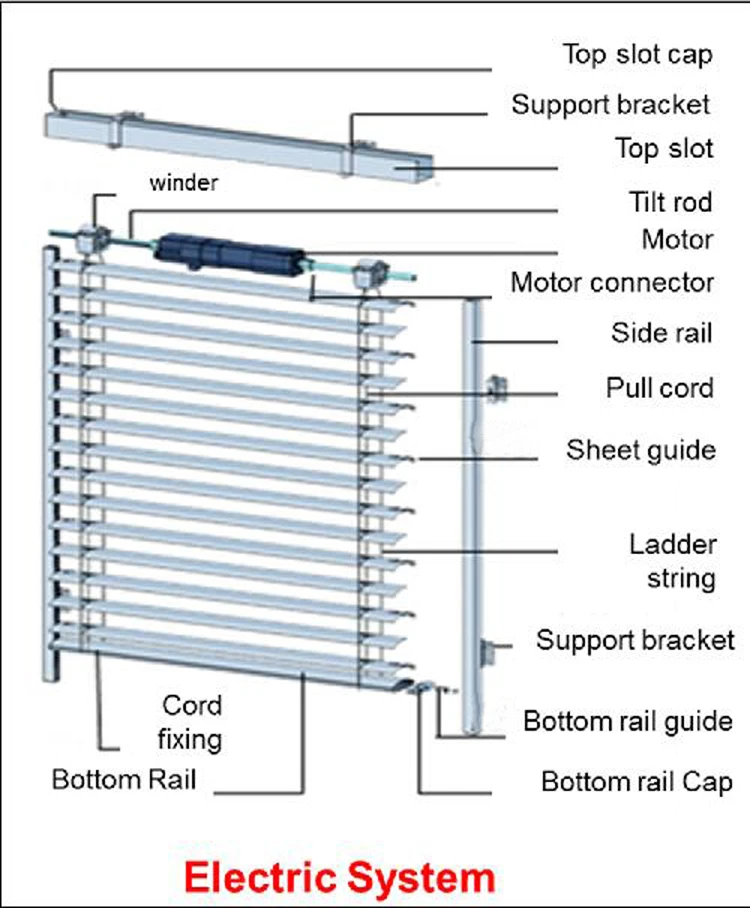 Top slot cap
Support bracket
Top slot
winder
Tilt rod
Motor
Motor connector
Side rail
Pull cord
Sheet guide
Ladder string
Support bracket
Cord fixing
Bottom rail guide
Bottom Rail
Bottom rail Cap

Electric System