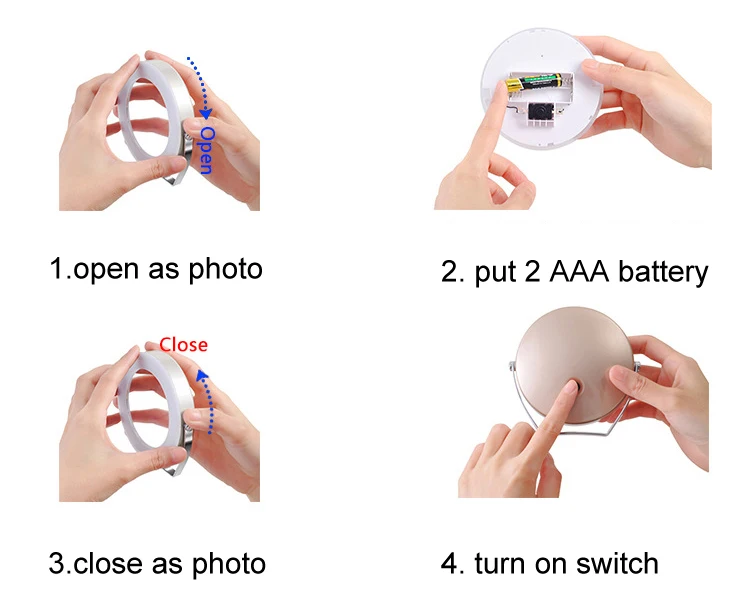 Open

1.open as photo

2. put 2 AAA battery

Close

3.close as photo

4. turn on switch