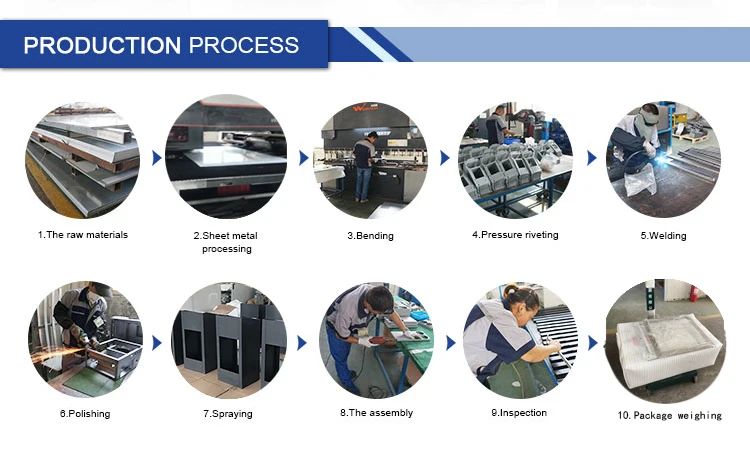 PRODUCTION PROCESS

1.The raw materials

2.Sheet metal processing

3.Bending

4.Pressure riveting

5.Welding

6.Polishing

7.Spraying

8.The assembly

9.Inspection

10. Package weighing