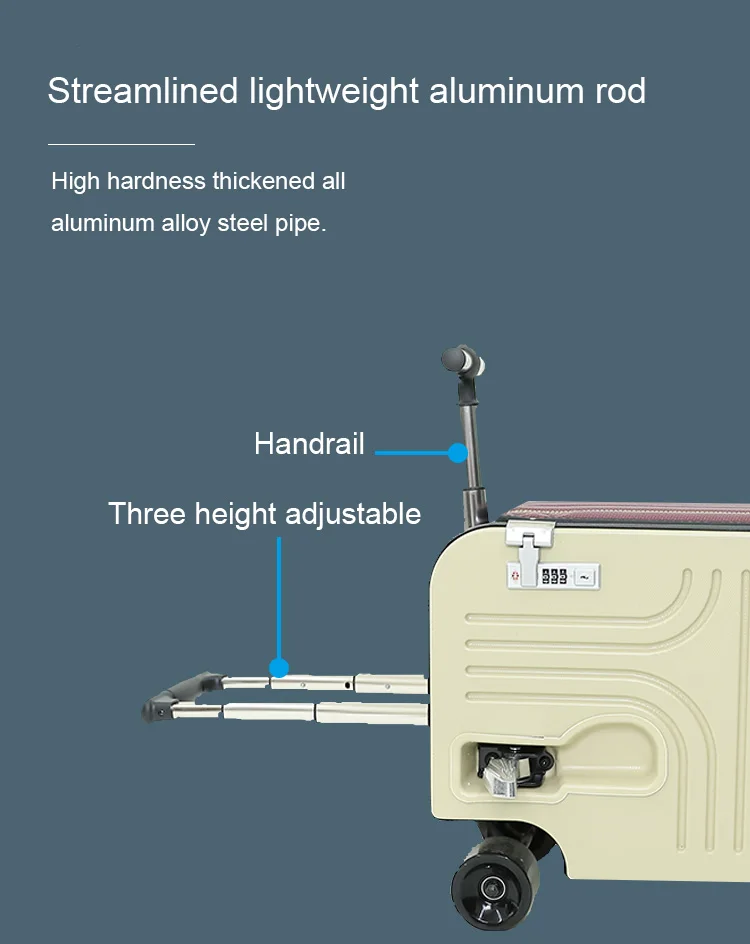 Streamlined lightweight aluminum rod

High hardness thickened all aluminum alloy steel pipe.

Handrail

Three height adjustable