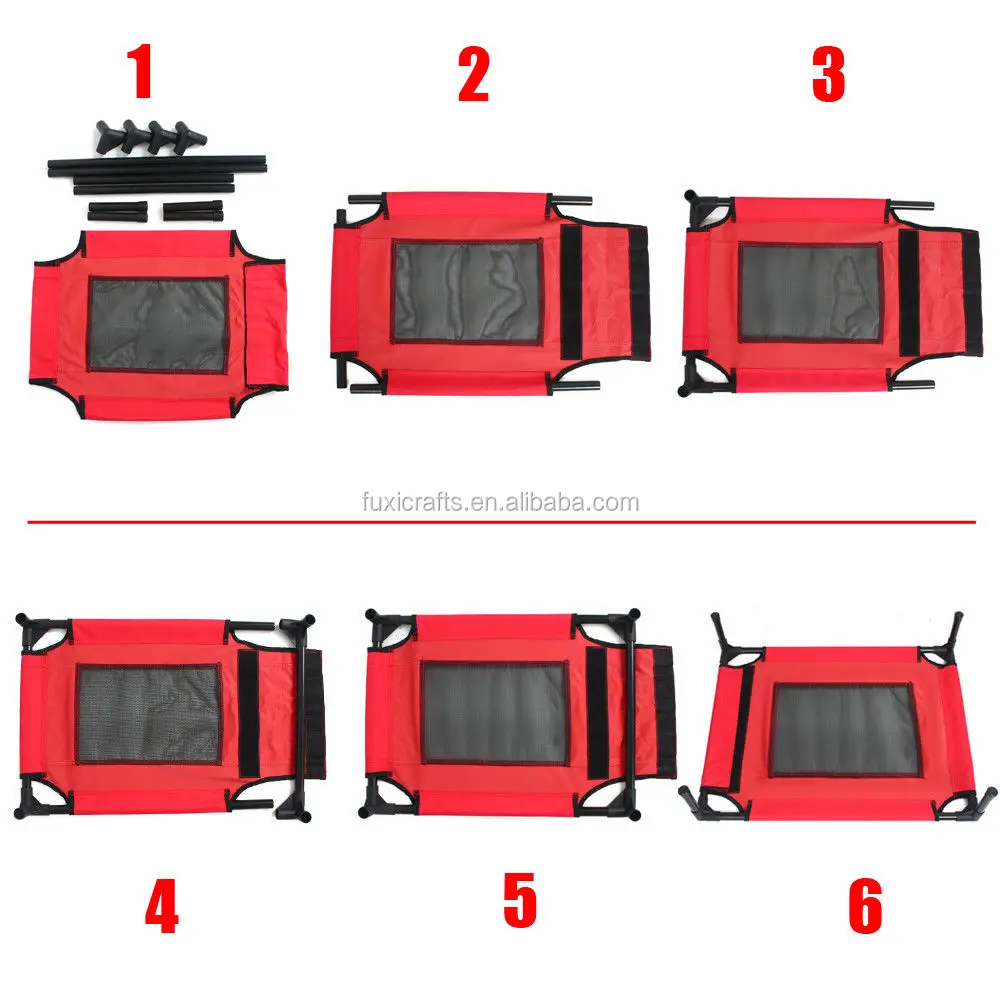 1

2

3

fuxicrafts.en.alibaba.com

4

5

6