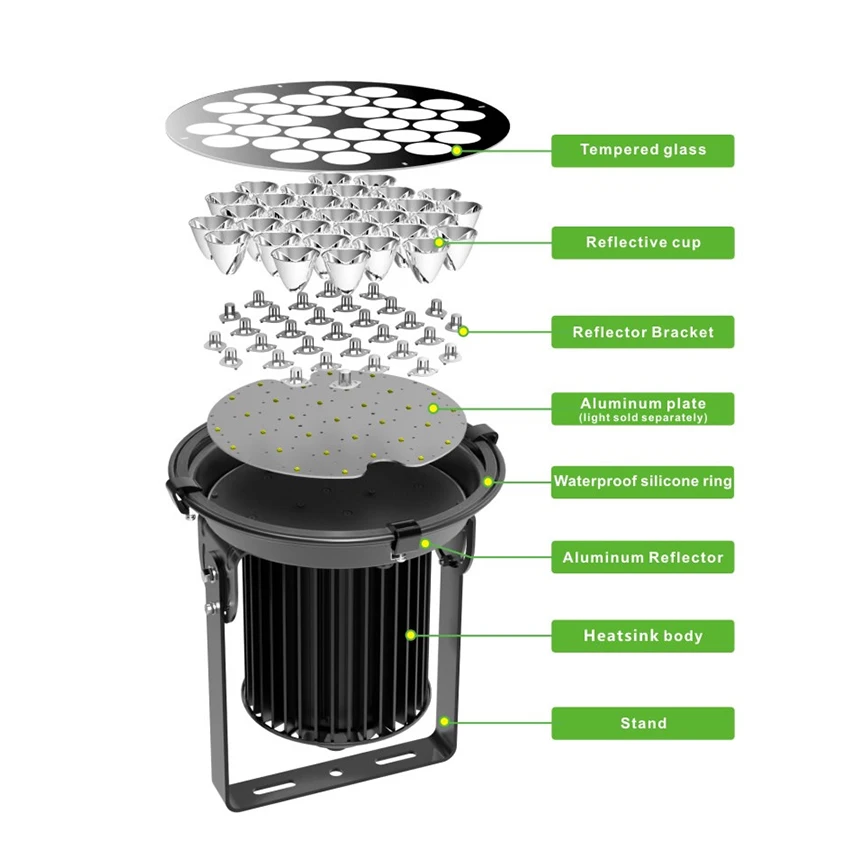 Tempered glass

Reflective cup

Reflector Bracket

Aluminum plate
(light sold separately)

Waterproof silicone ring

Aluminum Reflector

Heatsink body

Stand