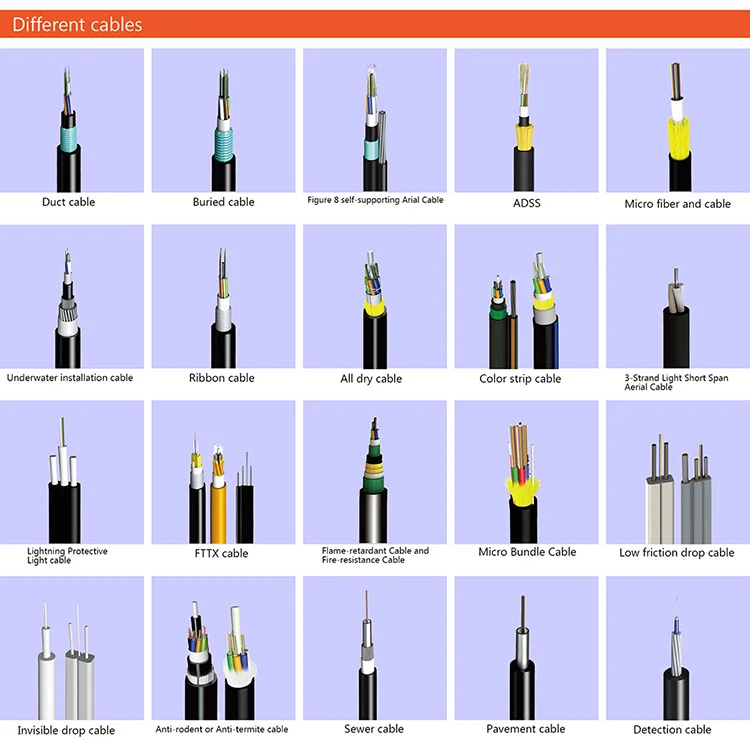 Different cables

Duct cable

Buried cable

Figure 8 self-supporting Arial Cable

ADSS

Micro fiber and cable

Underwater installation cable

Ribbon cable

All dry cable

Color strip cable

3-Strand Light Short Span Aerial Cable

Lightning Protective Light cable

FTTX cable

Flame-retardant Cable and Fire-resistance Cable

Micro Bundle Cable

Low friction drop cable

Invisible drop cable

Anti-rodent or Anti-termite cable

Sewer cable

Pavement cable

Detection cable