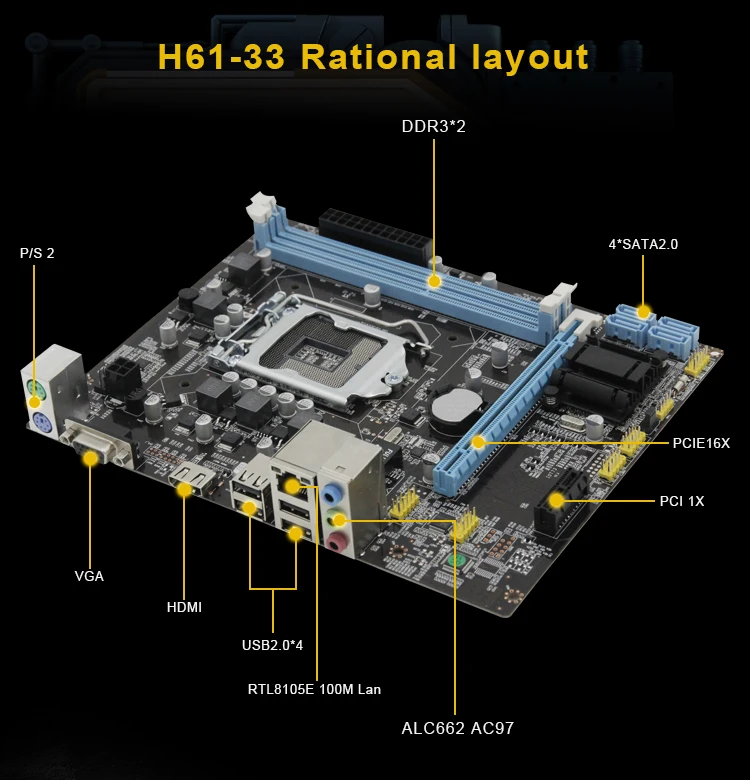 H61-33 Rational layout

DDR3*2

P/S 2

4*SATA2.0

PCIE16X

PCI 1X

VGA

HDMI

USB2.0*4

RTL8105E 100M Lan

ALC662 AC97