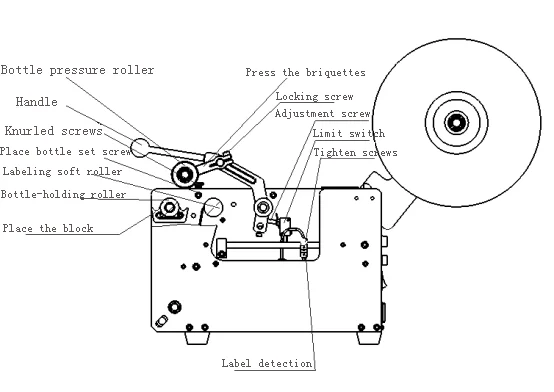 Bottle pressure roller
Handle
Knurled screws
Place bottle set screw
Labeling soft roller
Bottle-holding roller
Place the block
Press the briquettes
Locking screw
Adjustment screw
Limit switch
Tighten screws
Label detection