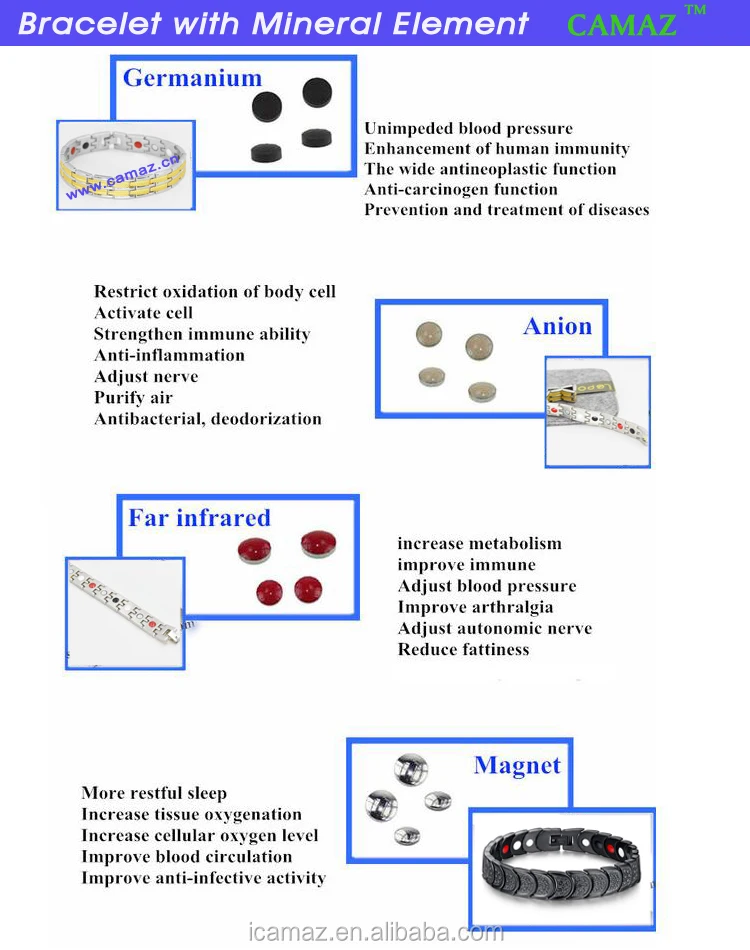 Bracelet with Mineral Element CAMAZ™

Germanium

www.camaz.cn

Unimpeded blood pressure
Enhancement of human immunity
The wide antineoplastic function
Anti-carcinogen function
Prevention and treatment of diseases

Restrict oxidation of body cell
Activate cell
Strengthen immune ability
Anti-inflammation
Adjust nerve
Purify air
Antibacterial, deodorization

Anion

Far infrared

increase metabolism
improve immune
Adjust blood pressure
Improve arthralgia
Adjust autonomic nerve
Reduce fattiness

Magnet

More restful sleep
Increase tissue oxygenation
Increase cellular oxygen level
Improve blood circulation
Improve anti-infective activity

icamaz.en.alibaba.com